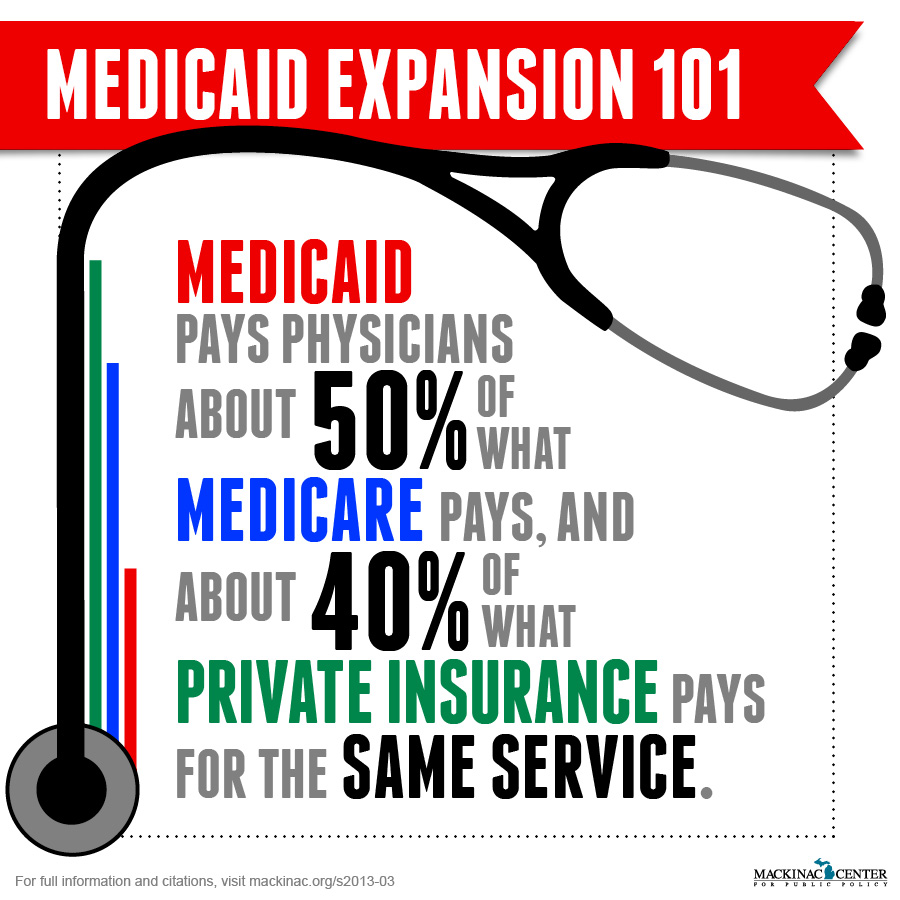 MEDICAID EXPANSION 101

MEDICAID PAYS PHYSICIANS ABOUT 50% OF WHAT MEDICARE PAYS, AND ABOUT 40% OF WHAT PRIVATE INSURANCE PAYS FOR THE SAME SERVICE.

For full information and citations, visit mackinac.org/s2013-03

MACKINAC CENTER FOR PUBLIC POLICY