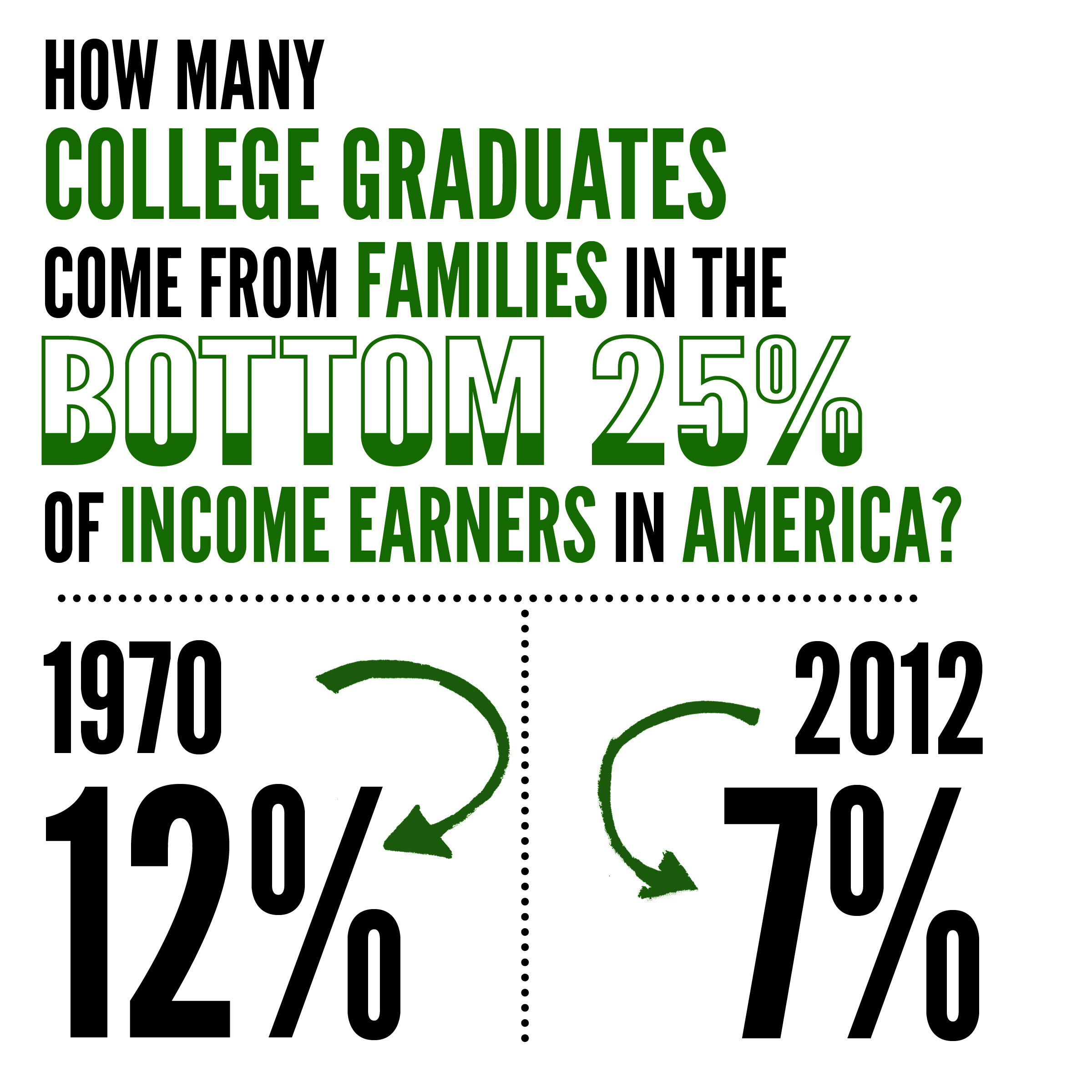 HOW MANY COLLEGE GRADUATES COME FROM FAMILIES IN THE BOTTOM 25% OF INCOME EARNERS IN AMERICA?

1970
12%

2012
7%